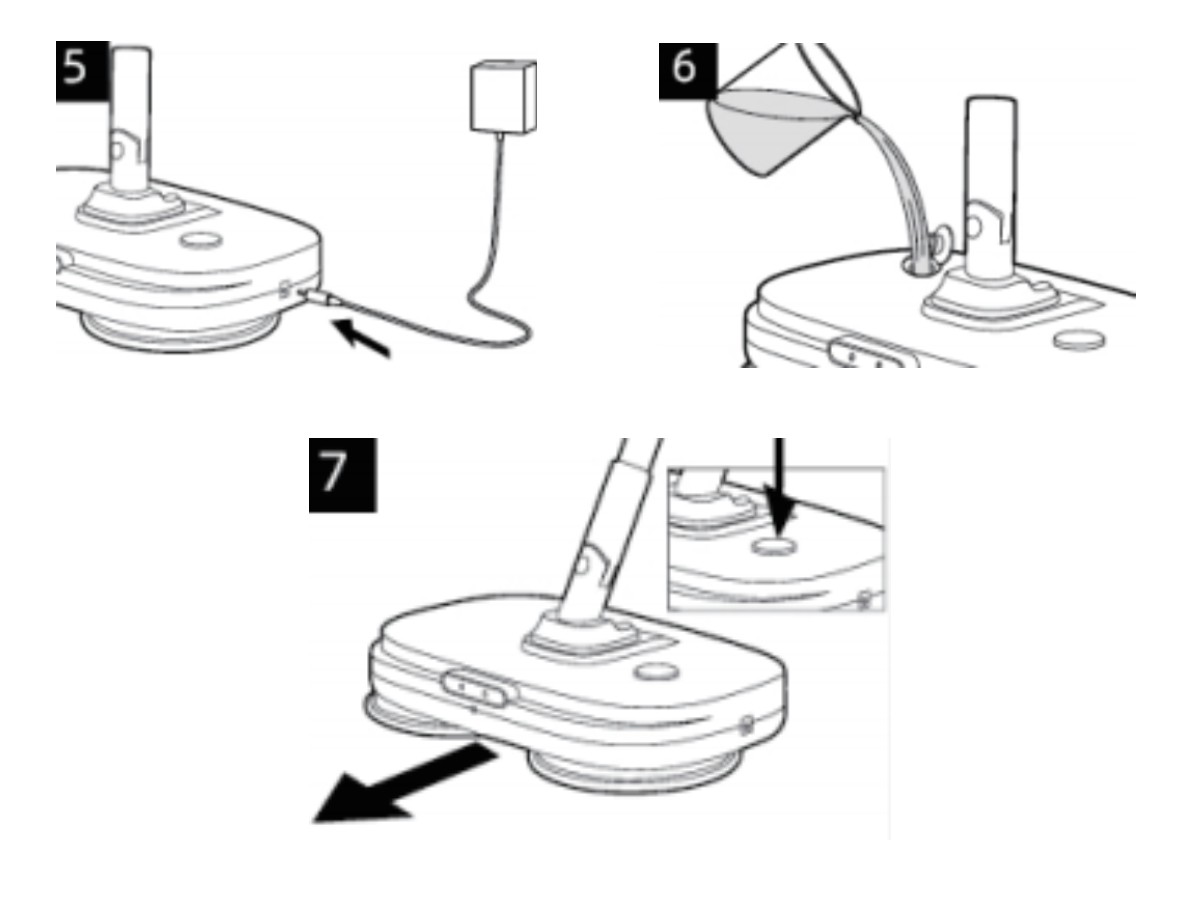 5

6

7